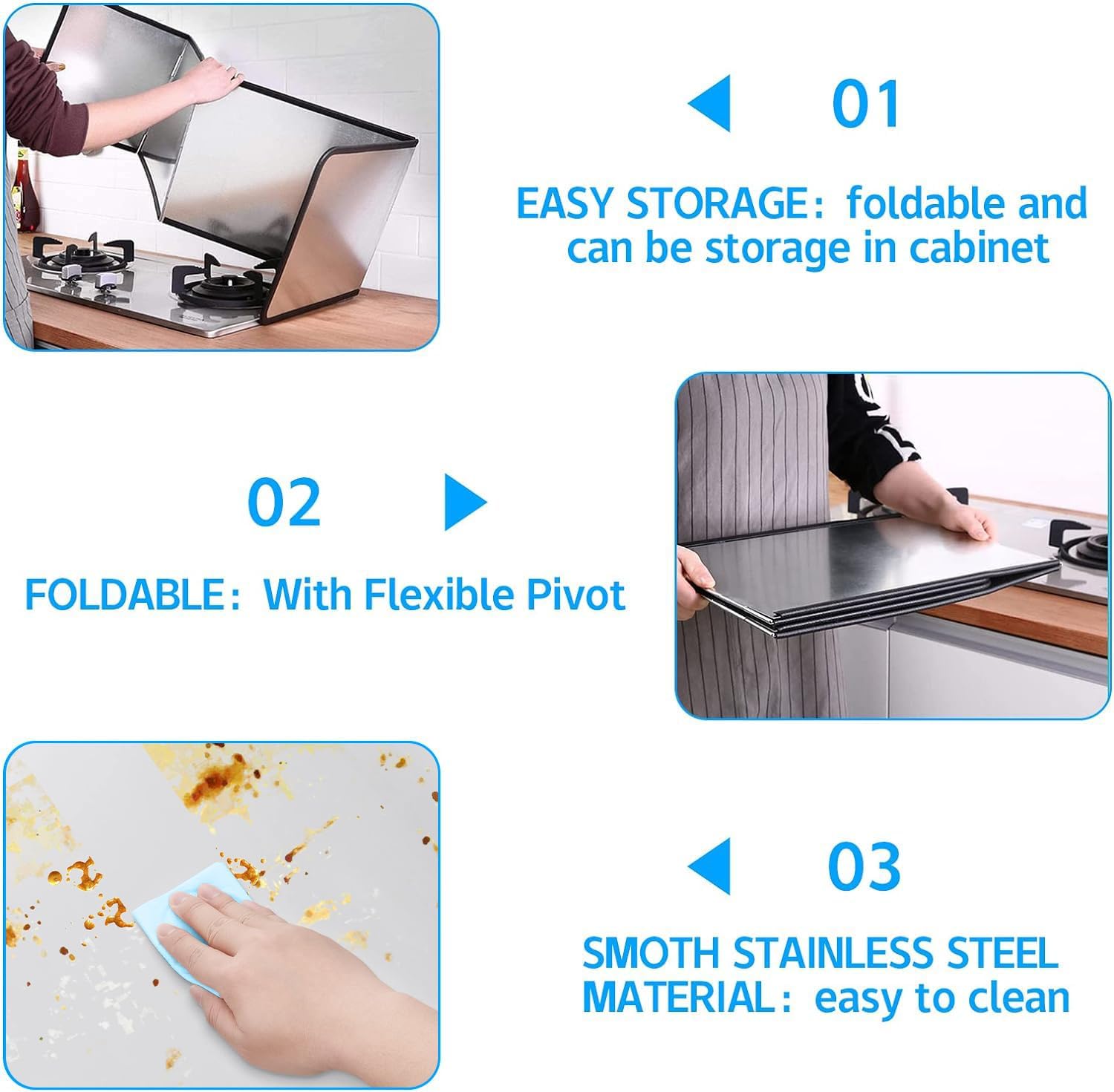 01

EASY STORAGE: foldable and can be storage in cabinet

02

FOLDABLE: With Flexible Pivot

03

SMOTH STAINLESS STEEL MATERIAL: easy to clean